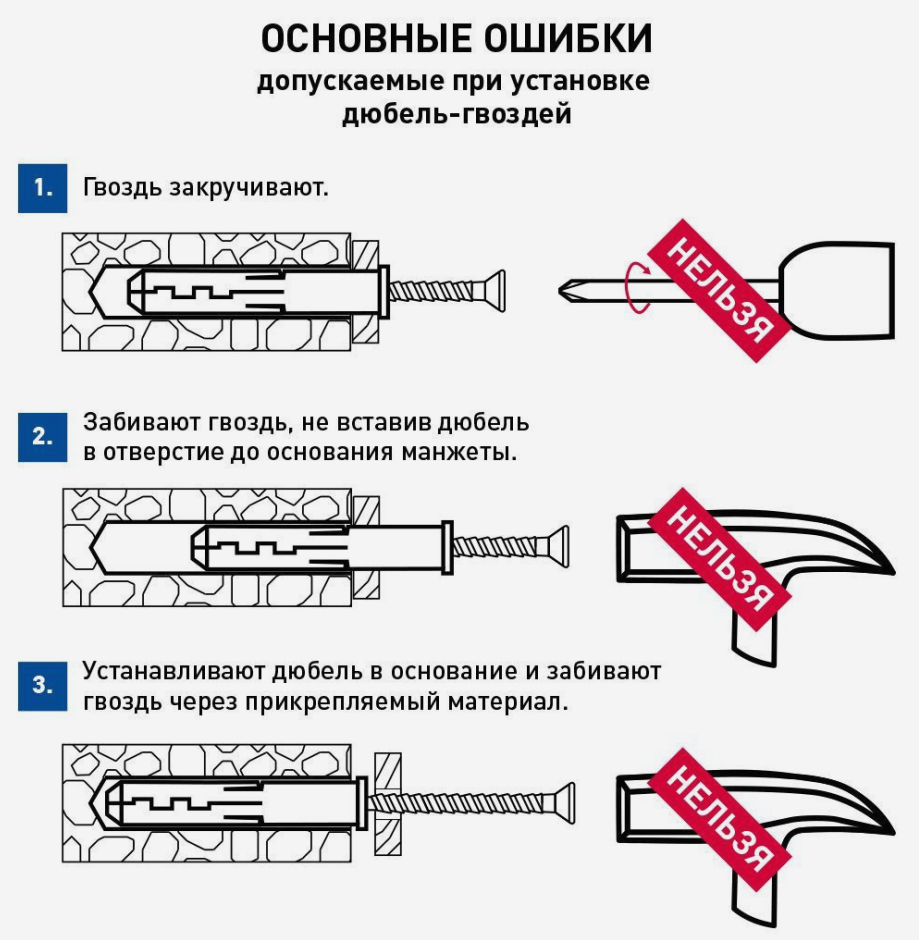 ОСНОВНЫЕ ОШИБКИ
допускаемые при установке дюбель-гвоздей

1. Гвоздь закручивают.

НЕЛЬЗЯ

2. Забивают гвоздь, не вставив дюбель в отверстие до основания манжеты.

НЕЛЬЗЯ

3. Устанавливают дюбель в основание и забивают гвоздь через прикрепляемый материал.

НЕЛЬЗЯ